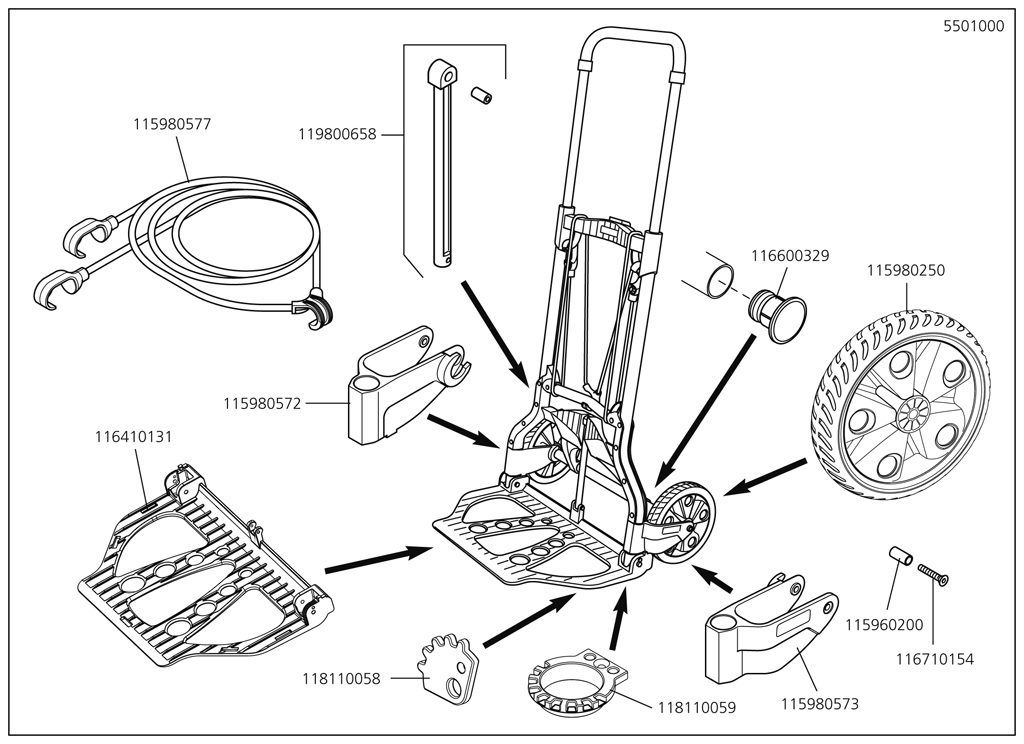 5501000

115980577

119800658

116600329

115980250

115980572

116410131

115960200

116710154

118110058

118110059

115980573